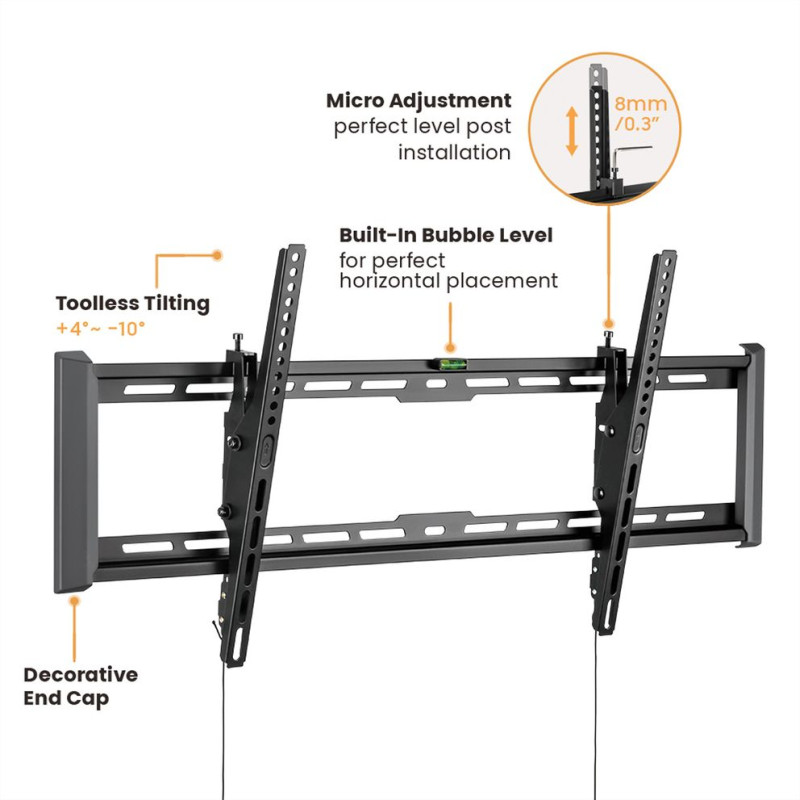 Micro Adjustment
perfect level post installation

8mm /0.3"

Built-In Bubble Level
for perfect horizontal placement

Toolless Tilting
+4°~ -10°

Decorative End Cap